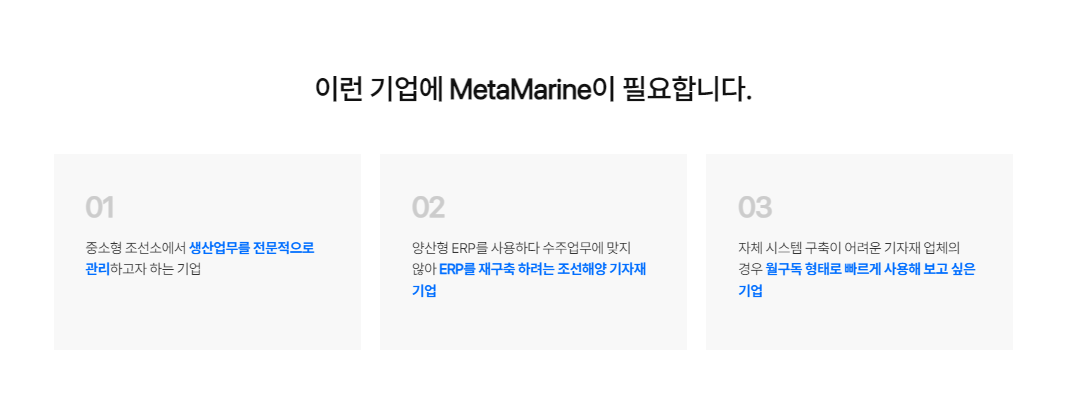 이런 기업에 MetaMarine이 필요합니다.

01

중소형 조선소에서 생산업무를 전문적으로 관리하고자 하는 기업

02

양산형 ERP를 사용하다 수주업무에 맞지 않아 ERP를 재구축 하려는 조선해양 기자재 기업

03

자체 시스템 구축이 어려운 기자재 업체의 경우 월구독 형태로 빠르게 사용해 보고 싶은 기업