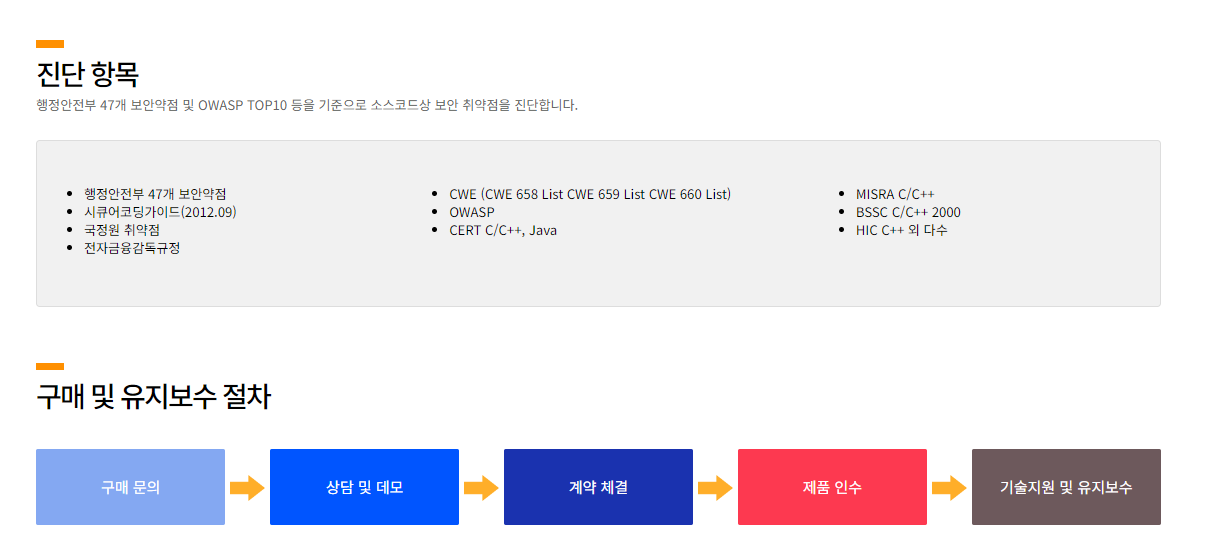 진단 항목

행정안전부 47개 보안약점 및 OWASP TOP10 등을 기준으로 소스코드상 보안 취약점을 진단합니다.

- 행정안전부 47개 보안약점
- 시큐어코딩가이드(2012.09)
- 국정원 취약점
- 전자금융감독규정

- CWE (CWE 658 List CWE 659 List CWE 660 List)
- OWASP
- CERT C/C++, Java

- MISRA C/C++
- BSSC C/C++ 2000
- HIC C++ 외 다수

구매 및 유지보수 절차

구매 문의

상담 및 데모

계약 체결

제품 인수

기술지원 및 유지보수