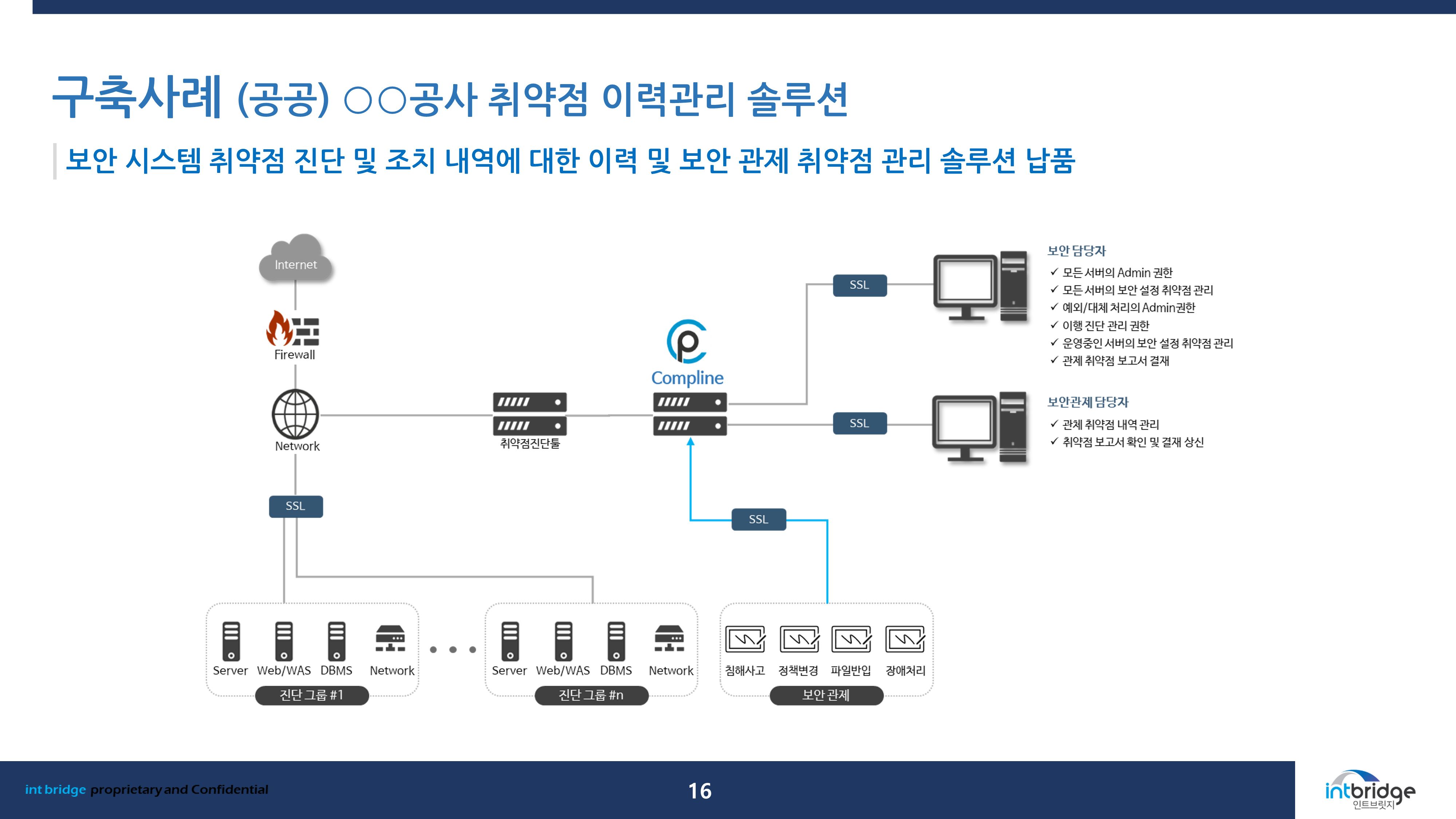 구축사례 (공공) ○○공사 취약점 이력관리 솔루션

보안 시스템 취약점 진단 및 조치 내역에 대한 이력 및 보안 관제 취약점 관리 솔루션 납품

Internet

Firewall

Network

SSL

취약점진단툴

Compline

SSL

SSL

SSL

보안 담당자
✓ 모든 서버의 Admin 권한
✓ 모든 서버의 보안 설정 취약점 관리
✓ 예외/대체 처리의 Admin권한
✓ 이행 진단 관리 권한
✓ 운영중인 서버의 보안 설정 취약점 관리
✓ 관제 취약점 보고서 결재

보안관제 담당자
✓ 관제 취약점 내역 관리
✓ 취약점 보고서 확인 및 결재 상신

Server Web/WAS DBMS Network
진단 그룹 #1

Server Web/WAS DBMS Network
진단 그룹 #n

침해사고 정책변경 파일반입 장애처리
보안 관제

int bridge proprietary and Confidential

16

intbridge
인트브릿지